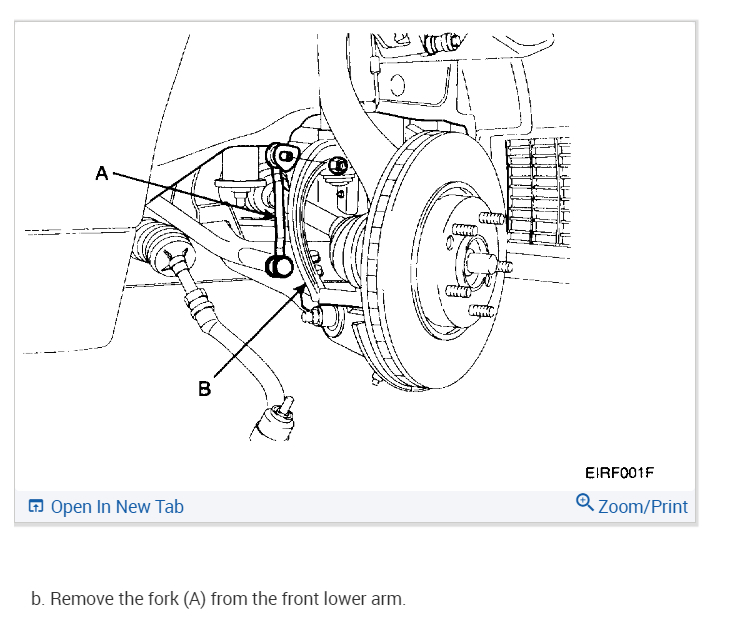 A

B

EIRF001F

Open In New Tab

Zoom/Print

b. Remove the fork (A) from the front lower arm.