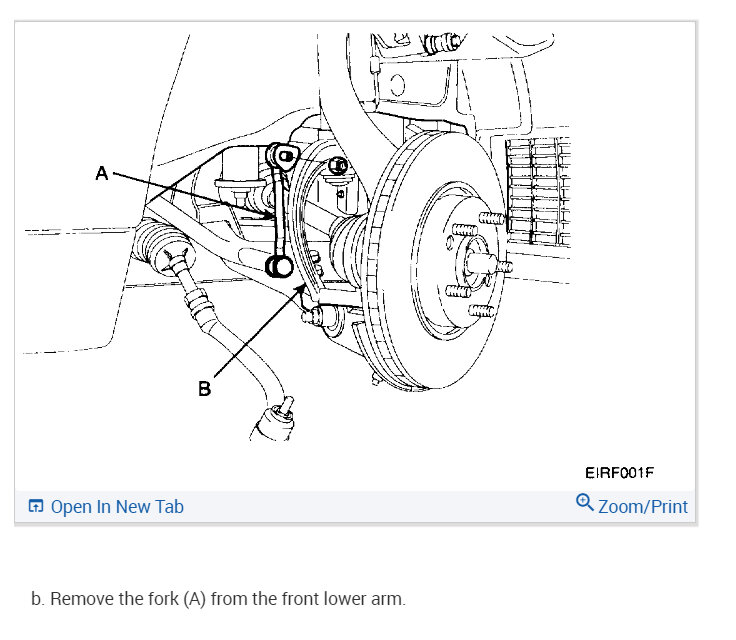 A

B

EIRF001F

Open In New Tab

Zoom/Print

b. Remove the fork (A) from the front lower arm.