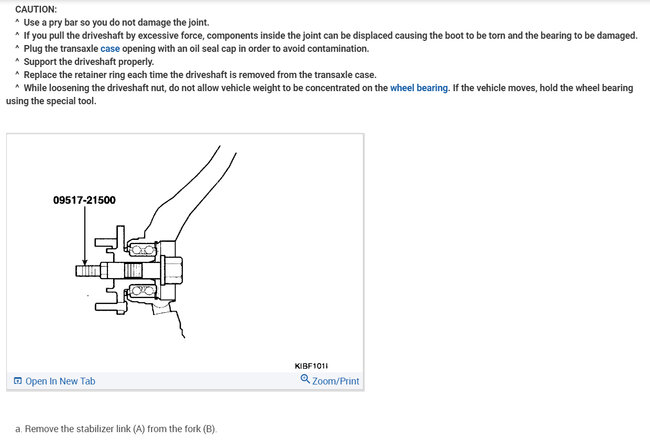 CAUTION:
^ Use a pry bar so you do not damage the joint.
^ If you pull the driveshaft by excessive force, components inside the joint can be displaced causing the boot to be torn and the bearing to be damaged.
^ Plug the transaxle case opening with an oil seal cap in order to avoid contamination.
^ Support the driveshaft properly.
^ Replace the retainer ring each time the driveshaft is removed from the transaxle case.
^ While loosening the driveshaft nut, do not allow vehicle weight to be concentrated on the wheel bearing. If the vehicle moves, hold the wheel bearing using the special tool.

09517-21500

KIBF101I

Open In New Tab

Zoom/Print

a. Remove the stabilizer link (A) from the fork (B).