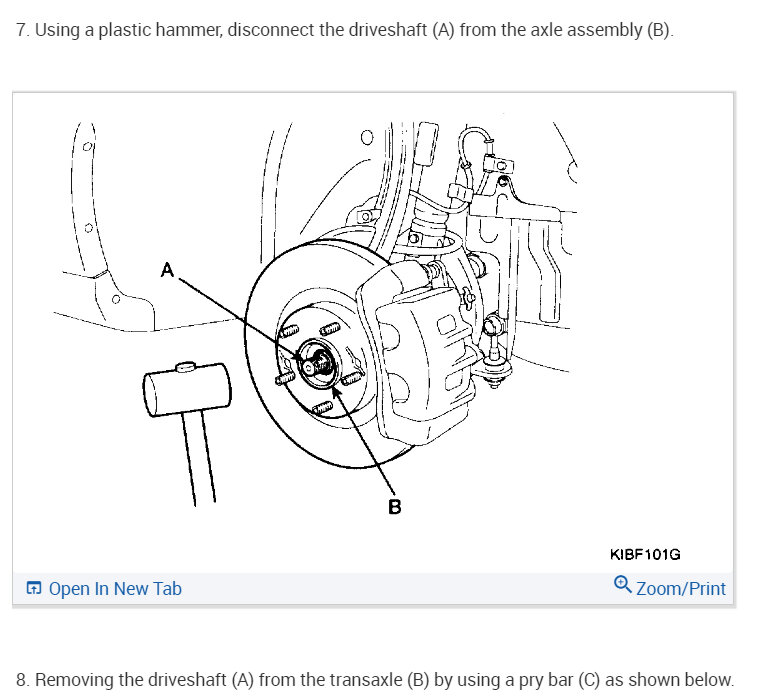 7. Using a plastic hammer, disconnect the driveshaft (A) from the axle assembly (B).

A

B

KIBF101G

Open In New Tab

Zoom/Print

8. Removing the driveshaft (A) from the transaxle (B) by using a pry bar (C) as shown below.