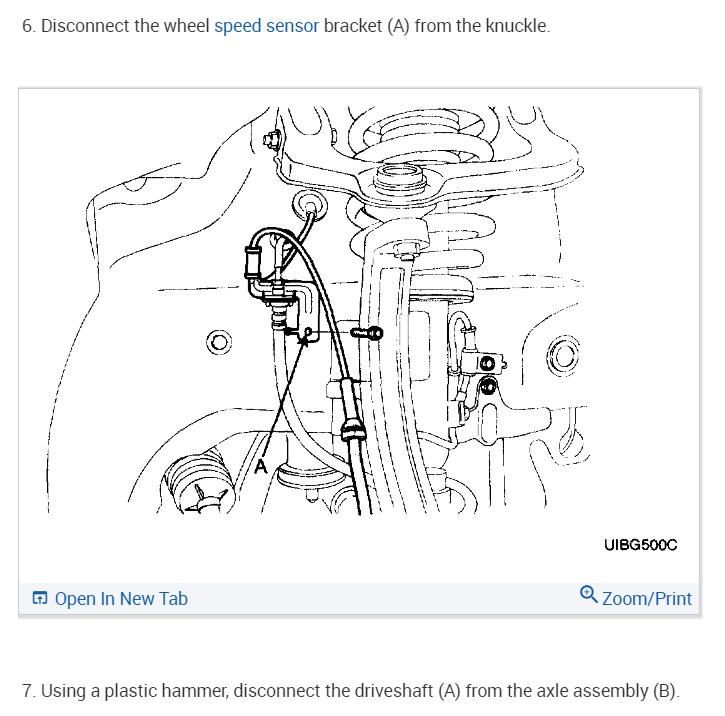 6. Disconnect the wheel speed sensor bracket (A) from the knuckle.

A

UIBG500C

Open In New Tab

Zoom/Print

7. Using a plastic hammer, disconnect the driveshaft (A) from the axle assembly (B).