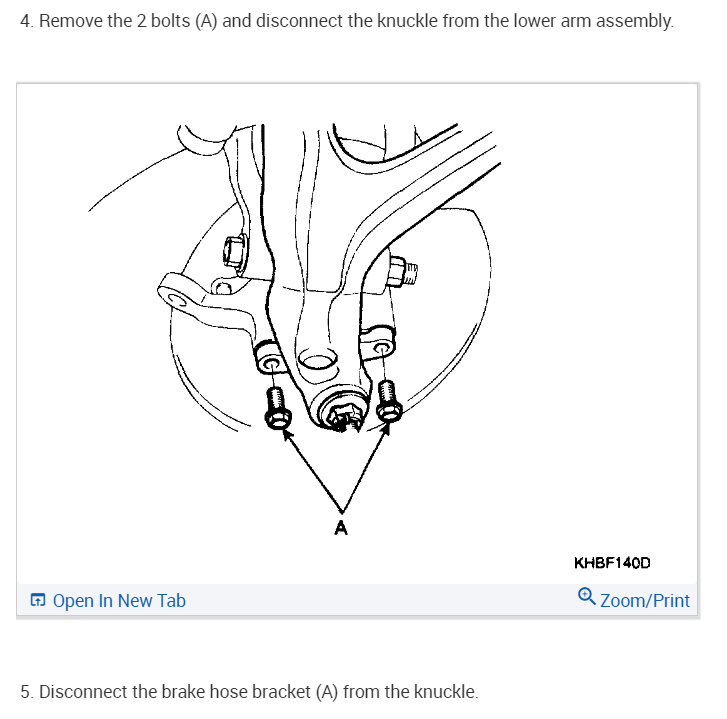 4. Remove the 2 bolts (A) and disconnect the knuckle from the lower arm assembly.

A

KHBF140D

Open In New Tab

Zoom/Print

5. Disconnect the brake hose bracket (A) from the knuckle.