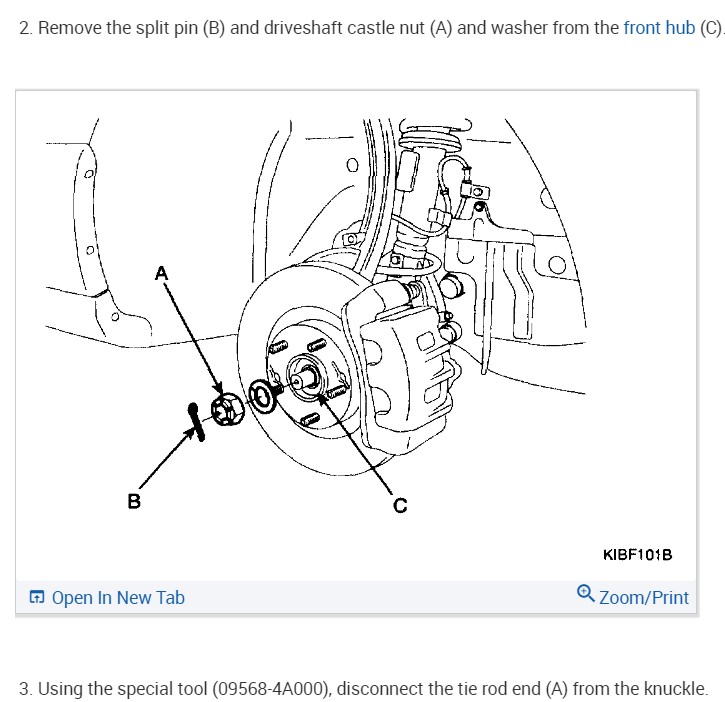 2. Remove the split pin (B) and driveshaft castle nut (A) and washer from the front hub (C).

A

B

C

KIBF101B

Open In New Tab

Zoom/Print

3. Using the special tool (09568-4A000), disconnect the tie rod end (A) from the knuckle.