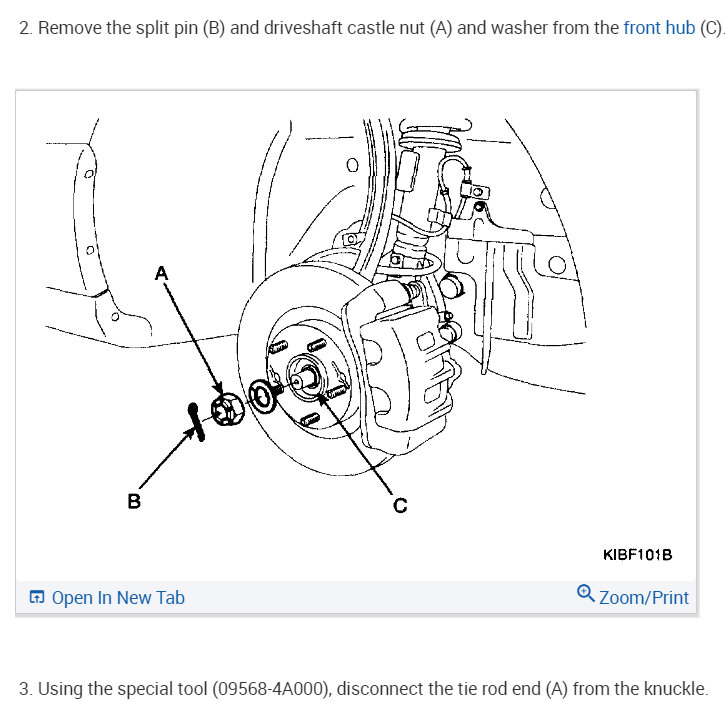 2. Remove the split pin (B) and driveshaft castle nut (A) and washer from the front hub (C).

A

B

C

KIBF101B

Open In New Tab

Zoom/Print

3. Using the special tool (09568-4A000), disconnect the tie rod end (A) from the knuckle.