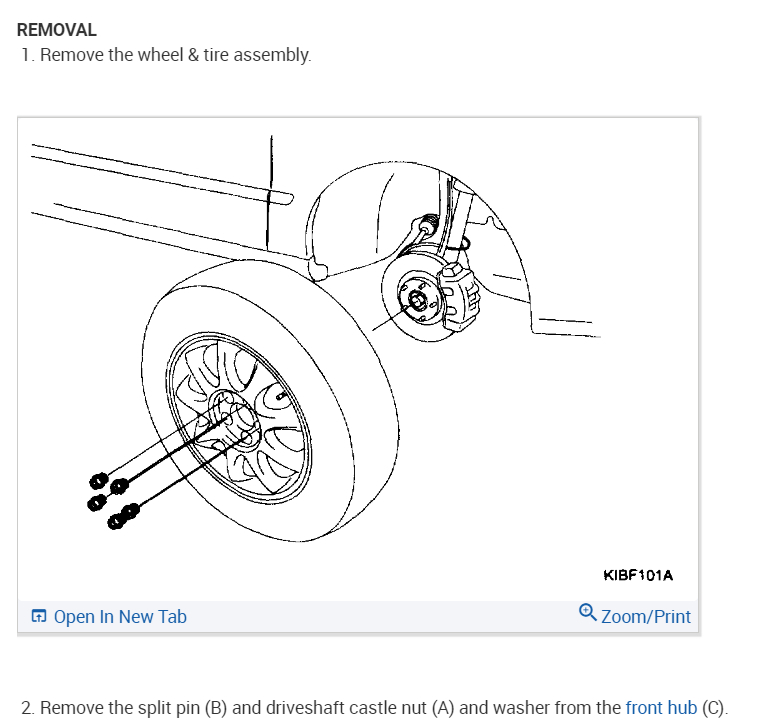 REMOVAL
1. Remove the wheel & tire assembly.

KIBF101A

Open In New Tab

Zoom/Print

2. Remove the split pin (B) and driveshaft castle nut (A) and washer from the front hub (C).