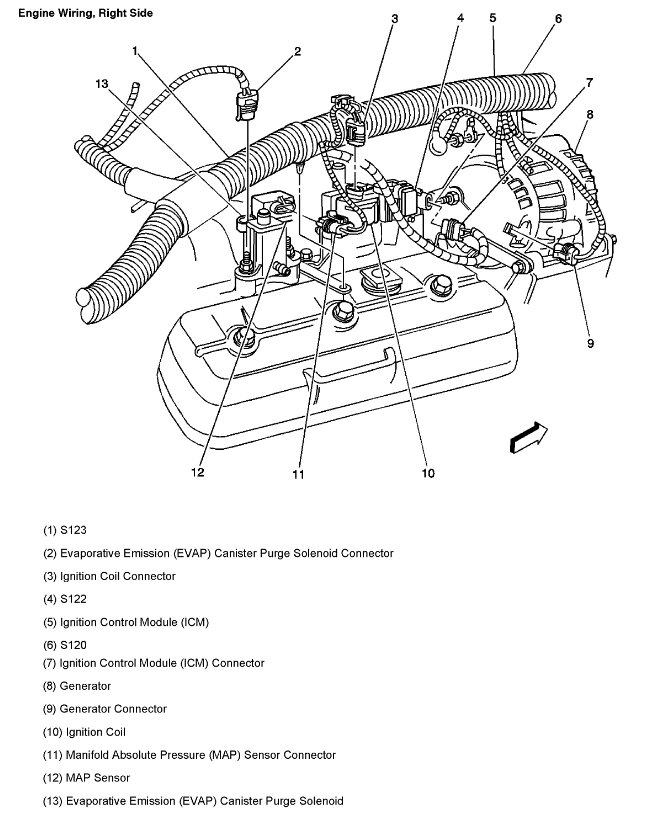 Engine Wiring, Right Side

1
2
3
4
5
6
7
8
9
10
11
12
13

(1) S123

(2) Evaporative Emission (EVAP) Canister Purge Solenoid Connector

(3) Ignition Coil Connector

(4) S122

(5) Ignition Control Module (ICM)

(6) S120

(7) Ignition Control Module (ICM) Connector

(8) Generator

(9) Generator Connector

(10) Ignition Coil

(11) Manifold Absolute Pressure (MAP) Sensor Connector

(12) MAP Sensor

(13) Evaporative Emission (EVAP) Canister Purge Solenoid