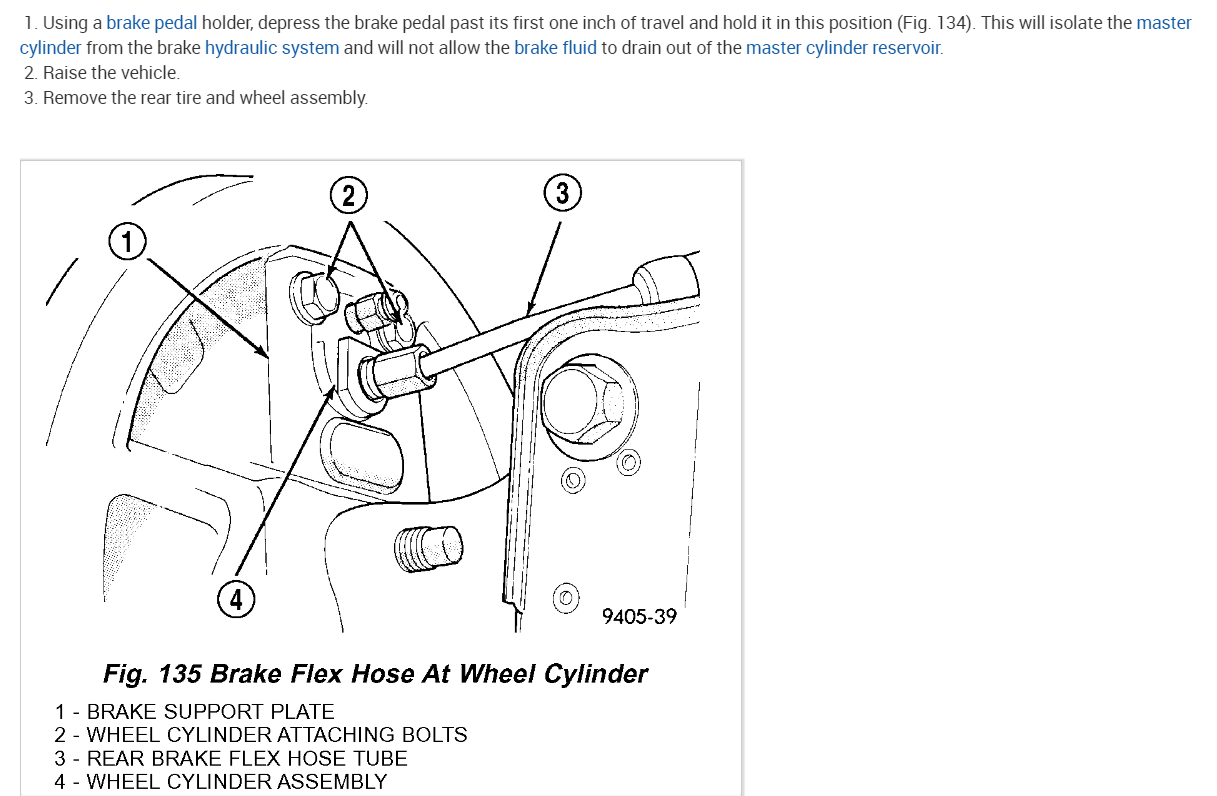 1. Using a brake pedal holder, depress the brake pedal past its first one inch of travel and hold it in this position (Fig. 134). This will isolate the master cylinder from the brake hydraulic system and will not allow the brake fluid to drain out of the master cylinder reservoir.
2. Raise the vehicle.
3. Remove the rear tire and wheel assembly.

1
2
3
4
9405-39

Fig. 135 Brake Flex Hose At Wheel Cylinder
1 - BRAKE SUPPORT PLATE
2 - WHEEL CYLINDER ATTACHING BOLTS
3 - REAR BRAKE FLEX HOSE TUBE
4 - WHEEL CYLINDER ASSEMBLY