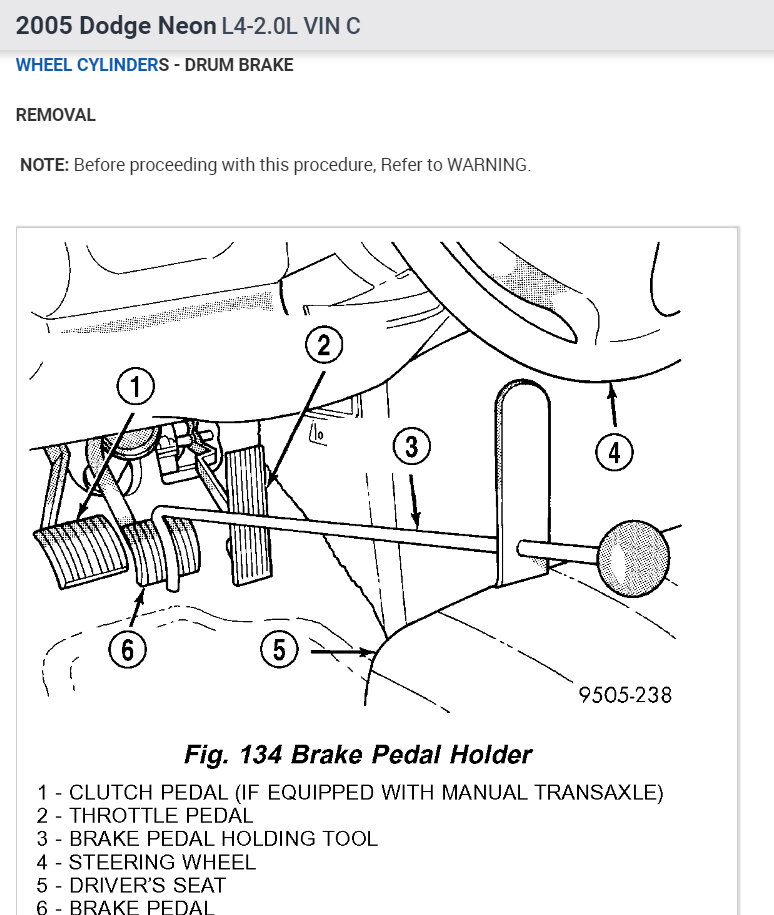 2005 Dodge Neon L4-2.0L VIN C

WHEEL CYLINDERS - DRUM BRAKE

REMOVAL

NOTE: Before proceeding with this procedure, Refer to WARNING.

1
2
3
4
5
6
9505-238

Fig. 134 Brake Pedal Holder

1 - CLUTCH PEDAL (IF EQUIPPED WITH MANUAL TRANSAXLE)
2 - THROTTLE PEDAL
3 - BRAKE PEDAL HOLDING TOOL
4 - STEERING WHEEL
5 - DRIVER'S SEAT
6 - BRAKE PEDAL