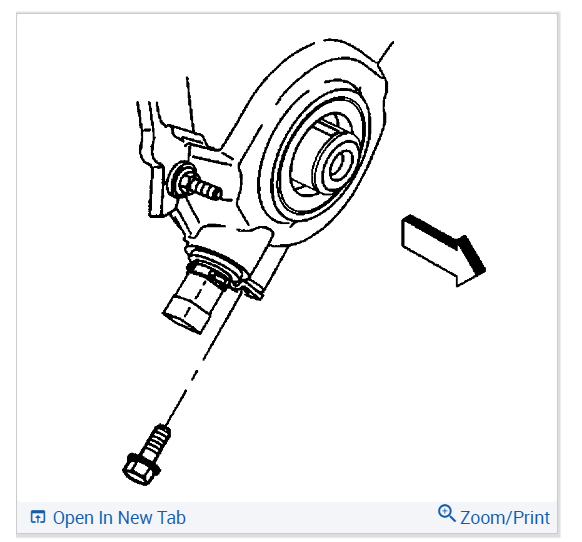 Open In New Tab

Zoom/Print