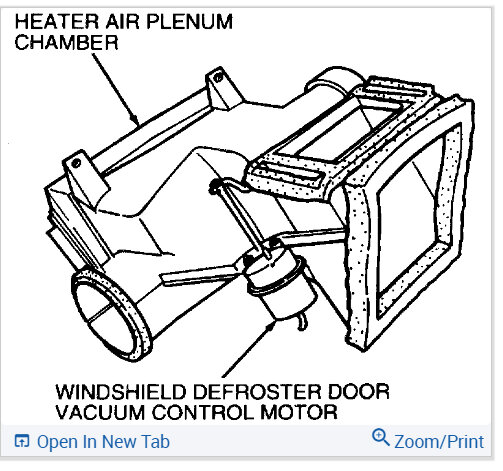 HEATER AIR PLENUM CHAMBER

WINDSHIELD DEFROSTER DOOR VACUUM CONTROL MOTOR

Open In New Tab

Zoom/Print