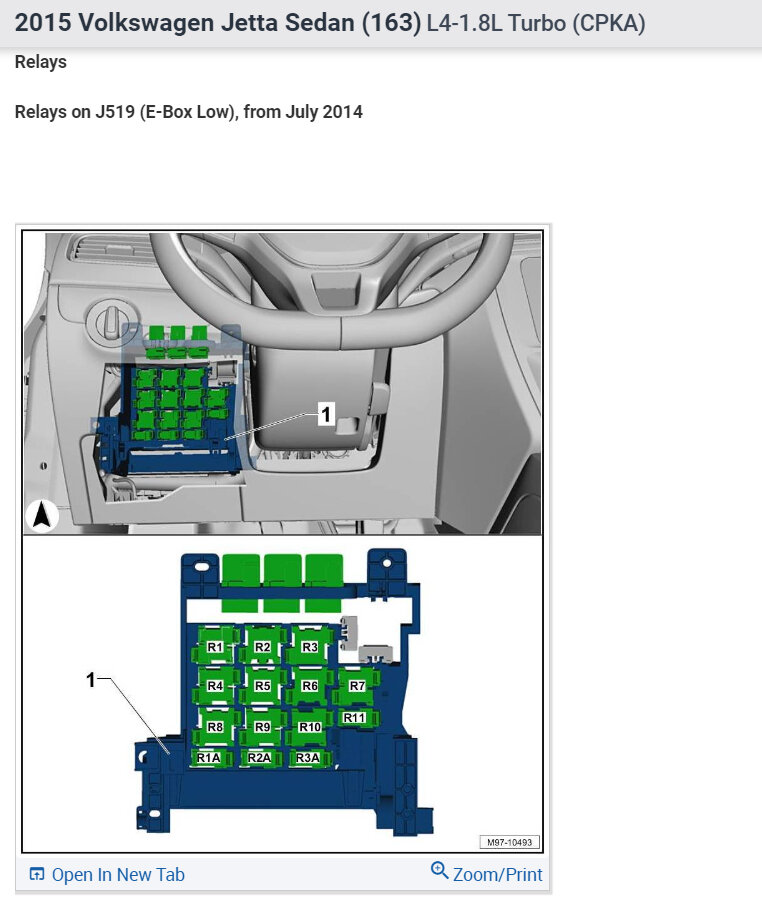 2015 Volkswagen Jetta Sedan (163) L4-1.8L Turbo (CPKA)

Relays

Relays on J519 (E-Box Low), from July 2014

1

1

R1 R2 R3

R4 R5 R6 R7

R8 R9 R10 R11

R1A R2A R3A

M97-10493

Open In New Tab

Zoom/Print