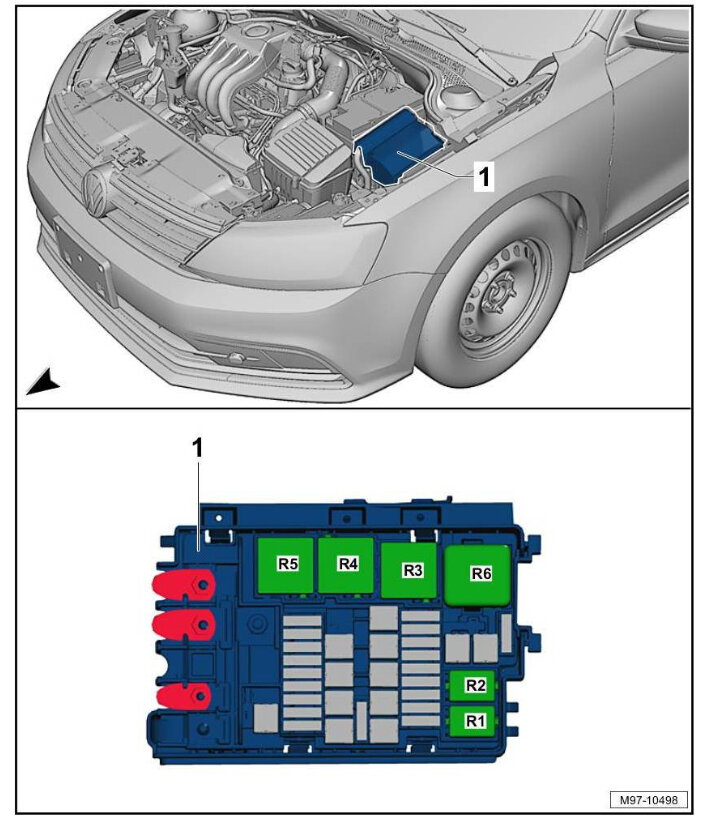 1

1

R5
R4
R3
R6
R2
R1

M97-10498