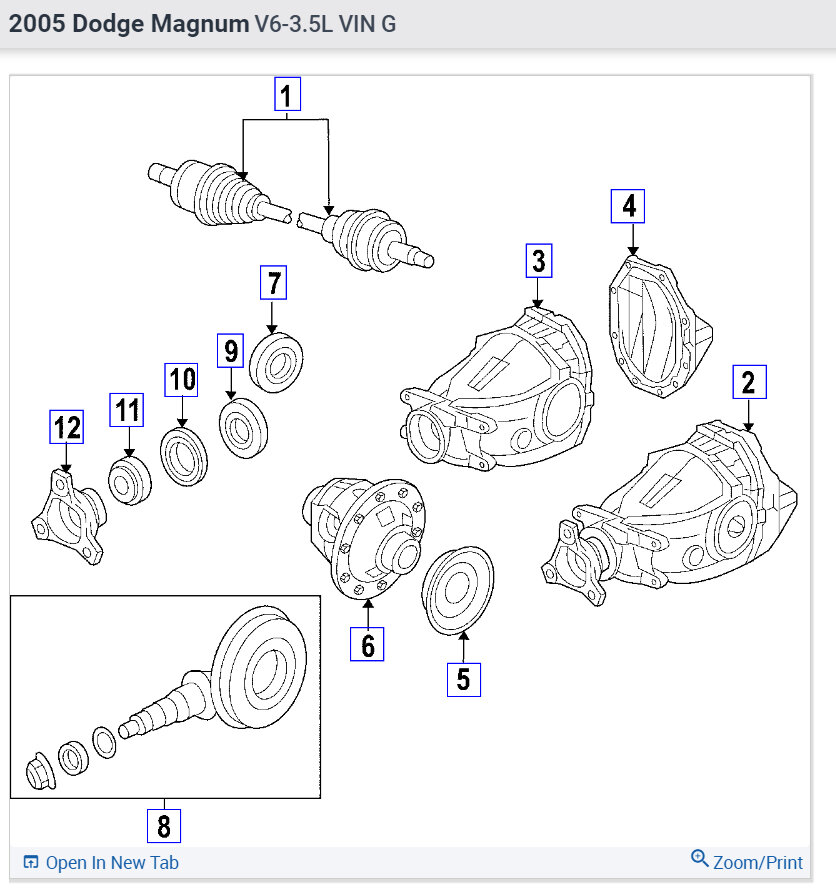 2005 Dodge Magnum V6-3.5L VIN G

1

4

3

7

2

9

10

11

12

6

5

8

Open In New Tab

Zoom/Print