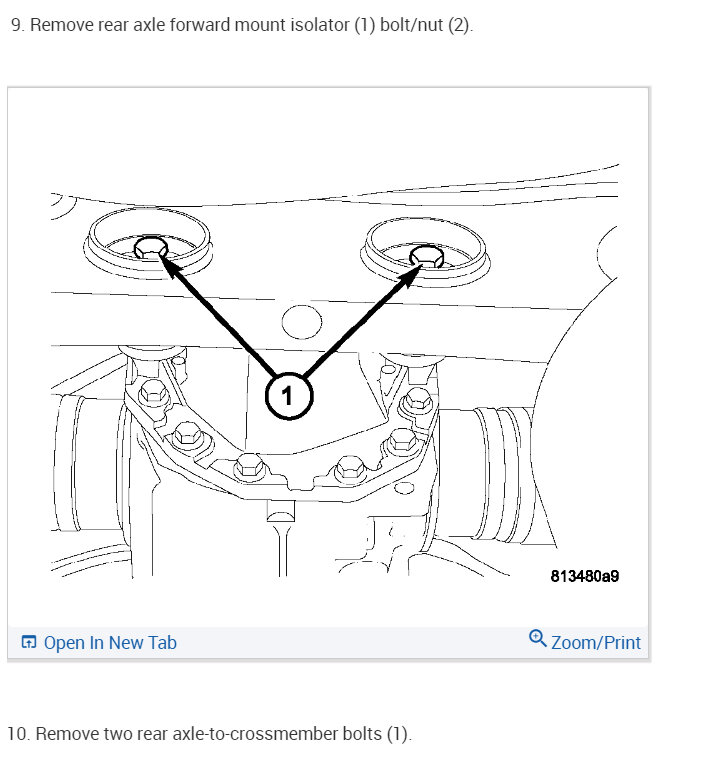 9. Remove rear axle forward mount isolator (1) bolt/nut (2).

1

813480a9

Open In New Tab

Zoom/Print

10. Remove two rear axle-to-crossmember bolts (1).