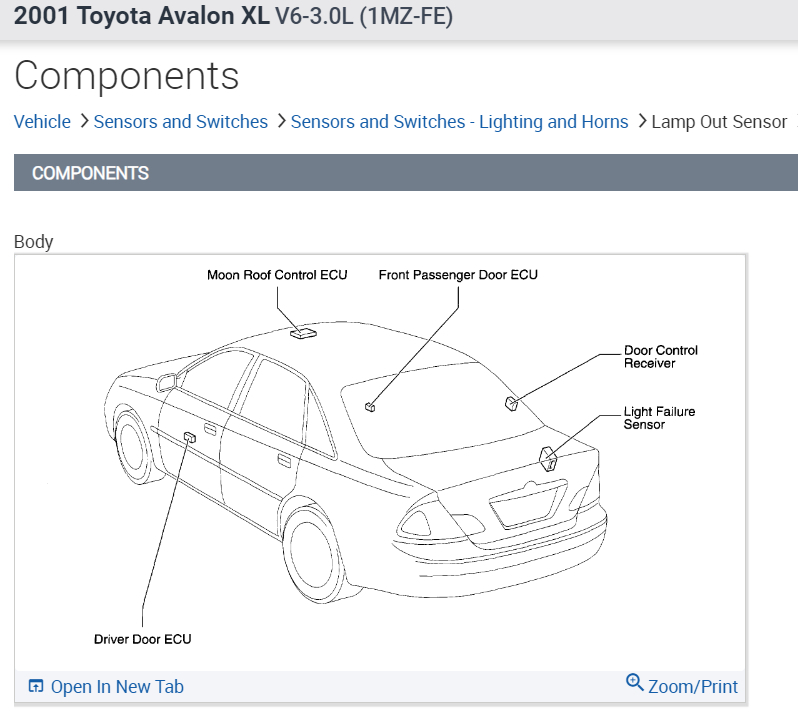 2001 Toyota Avalon XL V6-3.0L (1MZ-FE)

Components

Vehicle > Sensors and Switches > Sensors and Switches - Lighting and Horns > Lamp Out Sensor

COMPONENTS

Body

Moon Roof Control ECU

Front Passenger Door ECU

Door Control Receiver

Light Failure Sensor

Driver Door ECU

Open In New Tab

Zoom/Print