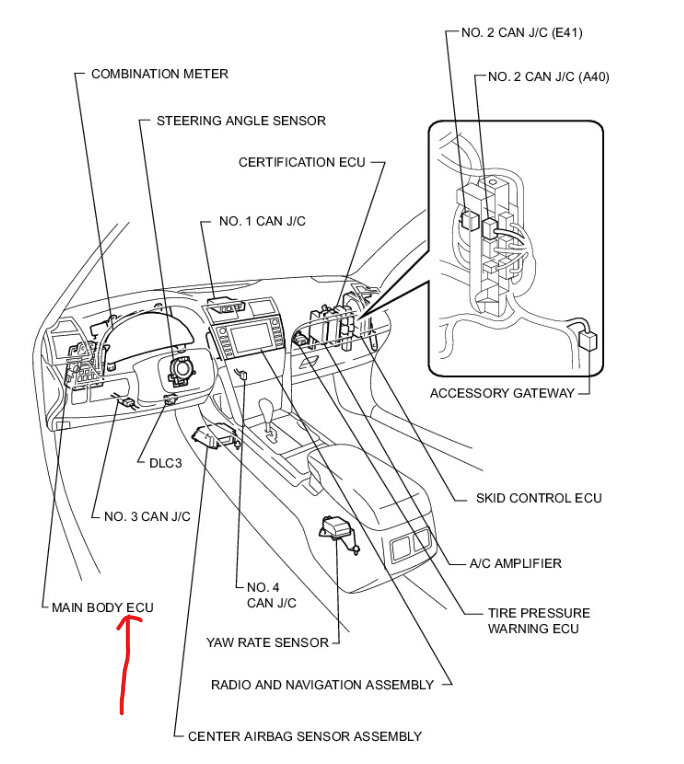 NO. 2 CAN J/C (E41)

NO. 2 CAN J/C (A40)

COMBINATION METER

STEERING ANGLE SENSOR

CERTIFICATION ECU

NO. 1 CAN J/C

ACCESSORY GATEWAY

DLC3

SKID CONTROL ECU

NO. 3 CAN J/C

A/C AMPLIFIER

NO. 4 CAN J/C

MAIN BODY ECU

TIRE PRESSURE WARNING ECU

YAW RATE SENSOR

RADIO AND NAVIGATION ASSEMBLY

CENTER AIRBAG SENSOR ASSEMBLY