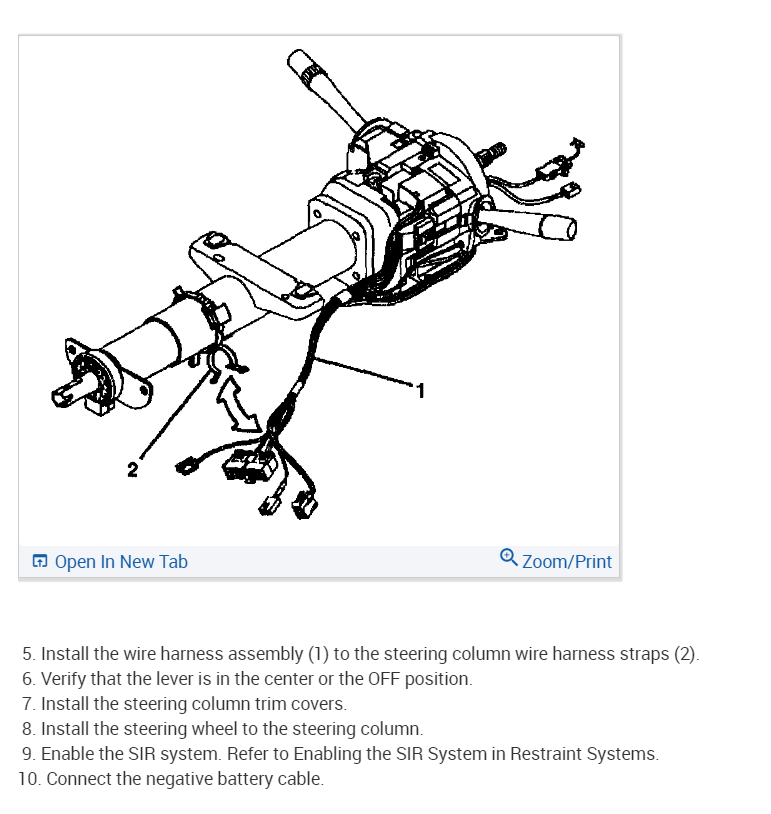 1

2

Open In New Tab

Zoom/Print

5. Install the wire harness assembly (1) to the steering column wire harness straps (2).
6. Verify that the lever is in the center or the OFF position.
7. Install the steering column trim covers.
8. Install the steering wheel to the steering column.
9. Enable the SIR system. Refer to Enabling the SIR System in Restraint Systems.
10. Connect the negative battery cable.