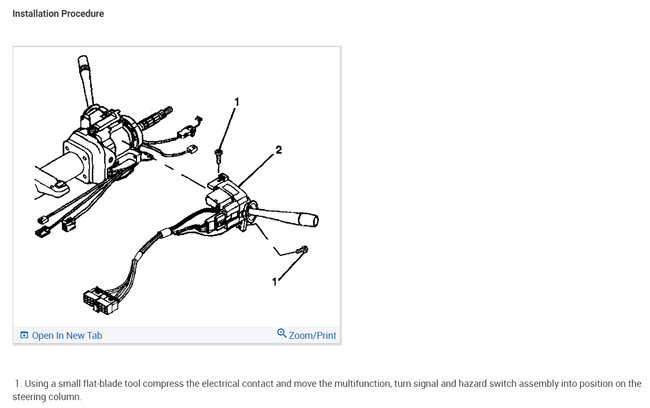 Installation Procedure

1

2

1

Open In New Tab

Zoom/Print

1. Using a small flat-blade tool compress the electrical contact and move the multifunction, turn signal and hazard switch assembly into position on the steering column.