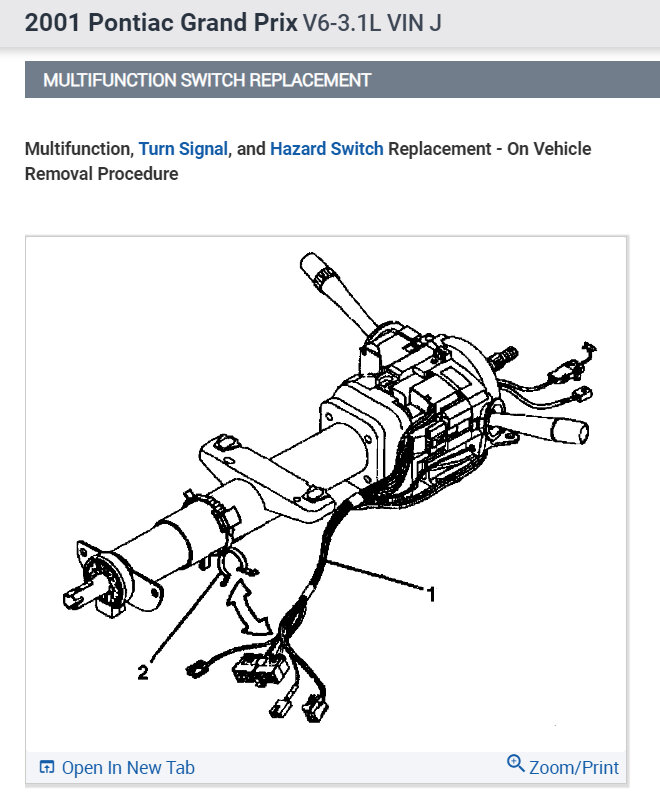 2001 Pontiac Grand Prix V6-3.1L VIN J

MULTIFUNCTION SWITCH REPLACEMENT

Multifunction, Turn Signal, and Hazard Switch Replacement - On Vehicle Removal Procedure

1

2

Open In New Tab

Zoom/Print