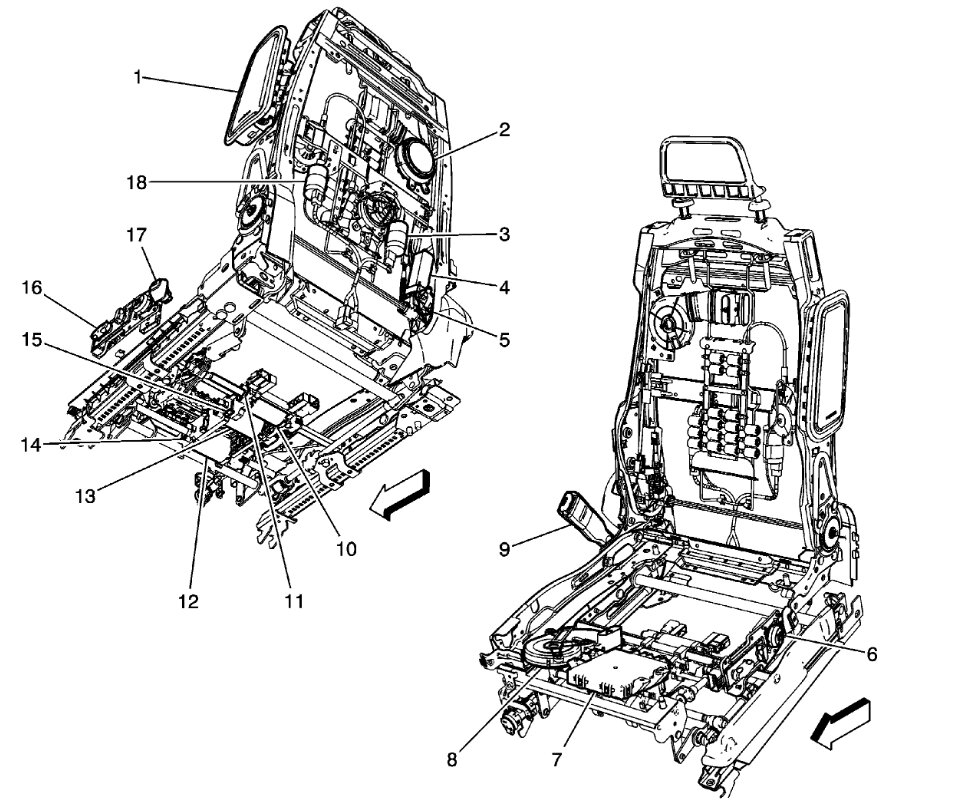 1
2
18
3
17
4
16
5
15
14
13
10
12
11
9
6
8
7