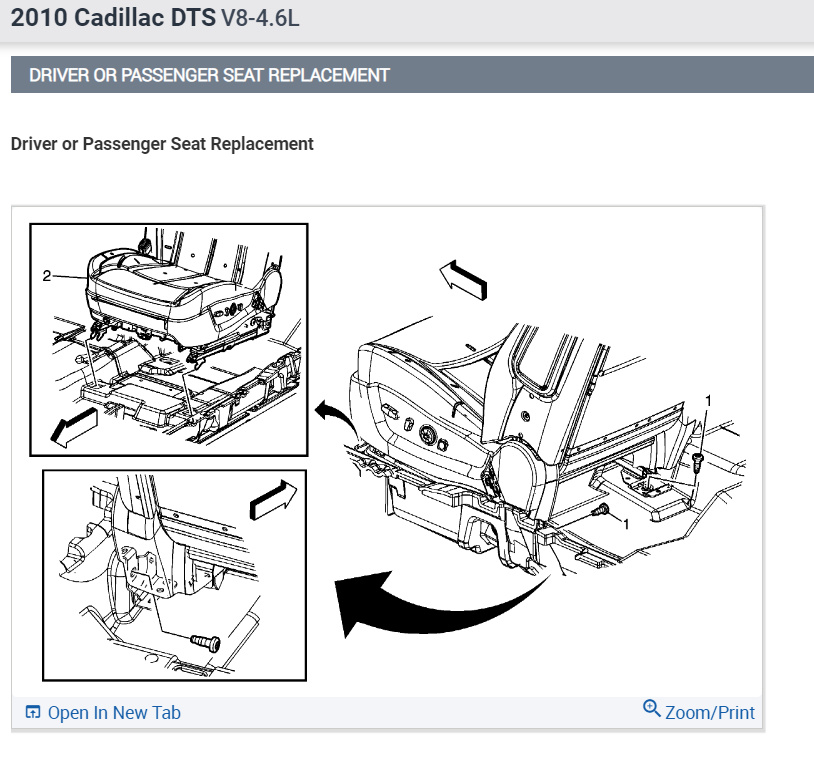 2010 Cadillac DTS V8-4.6L

DRIVER OR PASSENGER SEAT REPLACEMENT

Driver or Passenger Seat Replacement

2

1

1

Open In New Tab

Zoom/Print