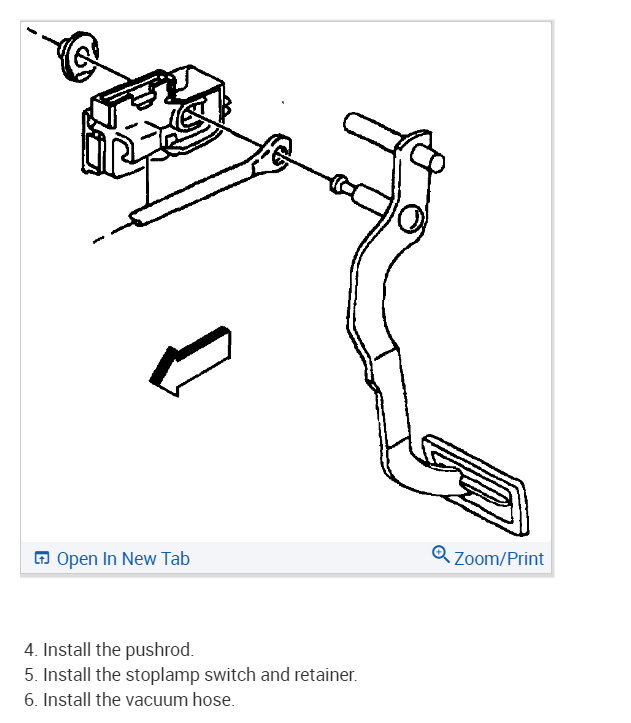 Open In New Tab

Zoom/Print

4. Install the pushrod.
5. Install the stoplamp switch and retainer.
6. Install the vacuum hose.