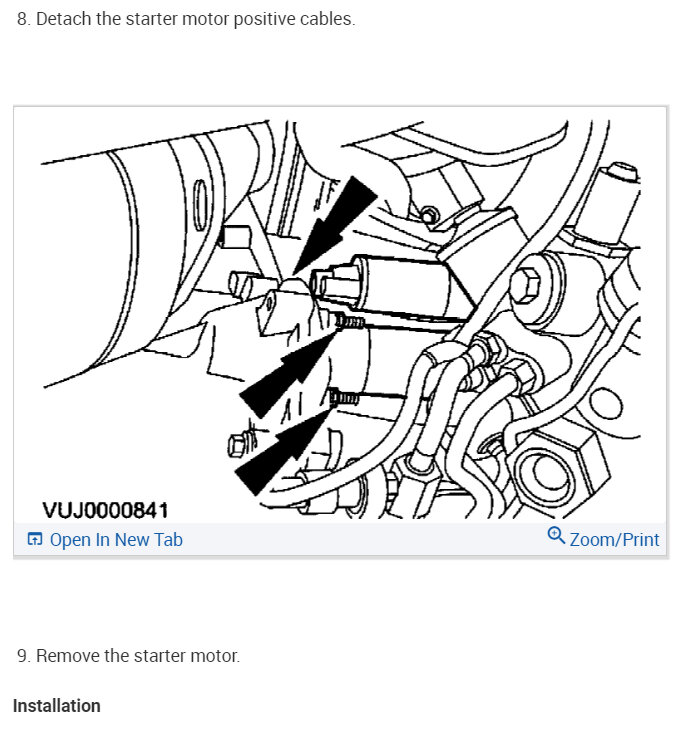 8. Detach the starter motor positive cables.

VUJ0000841

Open In New Tab

Zoom/Print

9. Remove the starter motor.

Installation