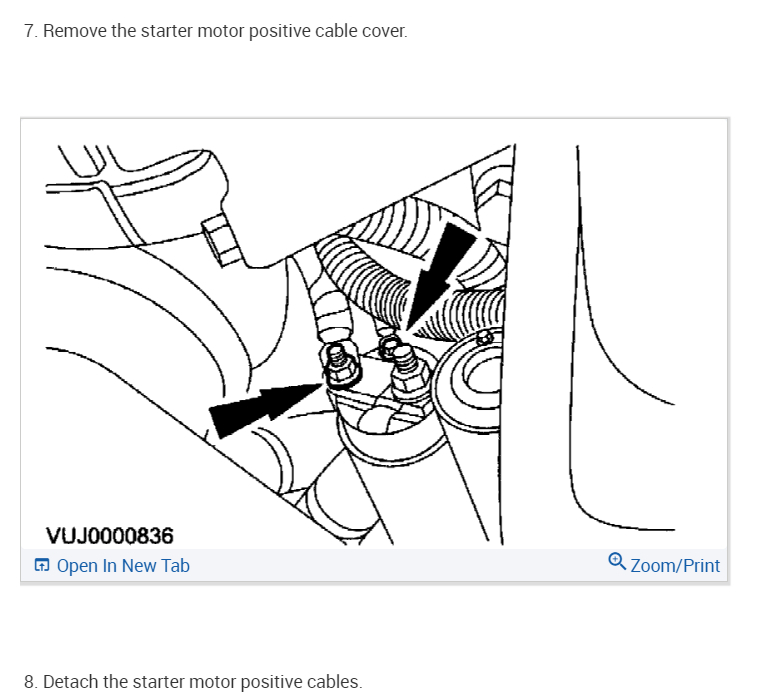 7. Remove the starter motor positive cable cover.

VUJ0000836

Open In New Tab

Zoom/Print

8. Detach the starter motor positive cables.