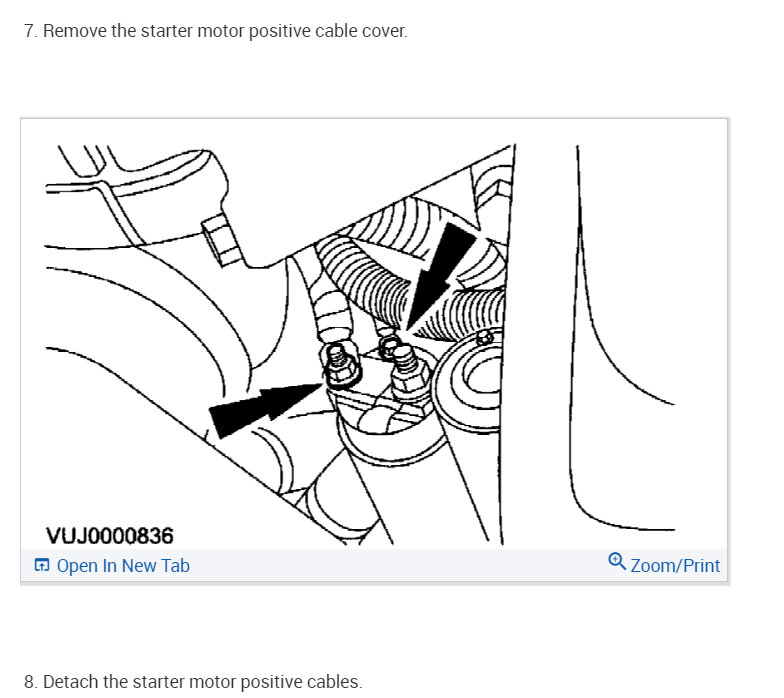 7. Remove the starter motor positive cable cover.

VUJ0000836

Open In New Tab

Zoom/Print

8. Detach the starter motor positive cables.