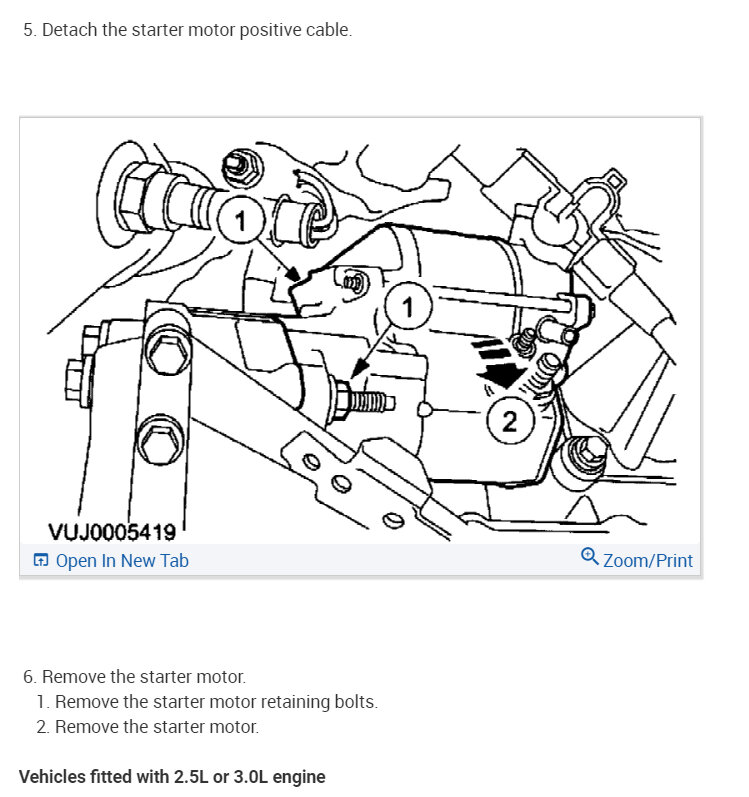 5. Detach the starter motor positive cable.

1
1
2
VUJ0005419
Open In New Tab
Zoom/Print

6. Remove the starter motor.
1. Remove the starter motor retaining bolts.
2. Remove the starter motor.

Vehicles fitted with 2.5L or 3.0L engine