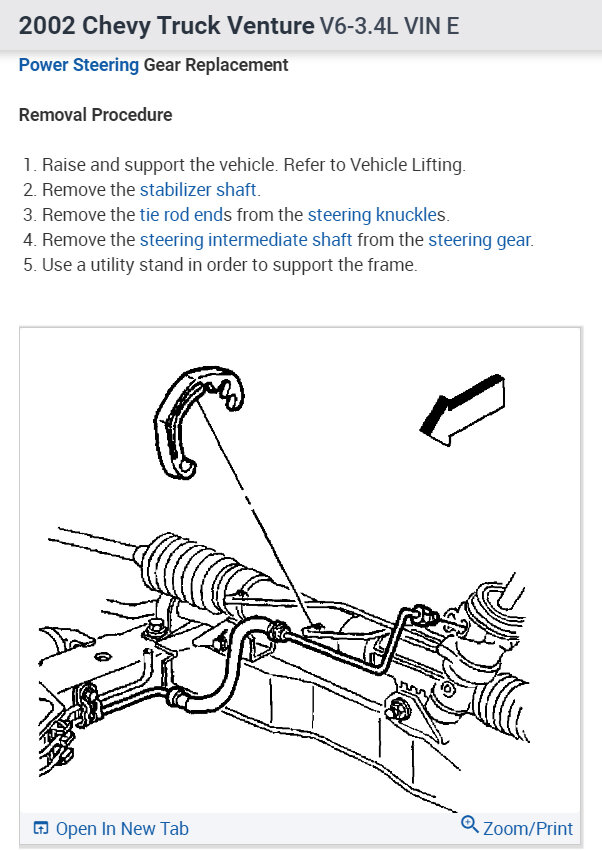 2002 Chevy Truck Venture V6-3.4L VIN E

Power Steering Gear Replacement

Removal Procedure

1. Raise and support the vehicle. Refer to Vehicle Lifting.
2. Remove the stabilizer shaft.
3. Remove the tie rod ends from the steering knuckles.
4. Remove the steering intermediate shaft from the steering gear.
5. Use a utility stand in order to support the frame.

Open In New Tab

Zoom/Print