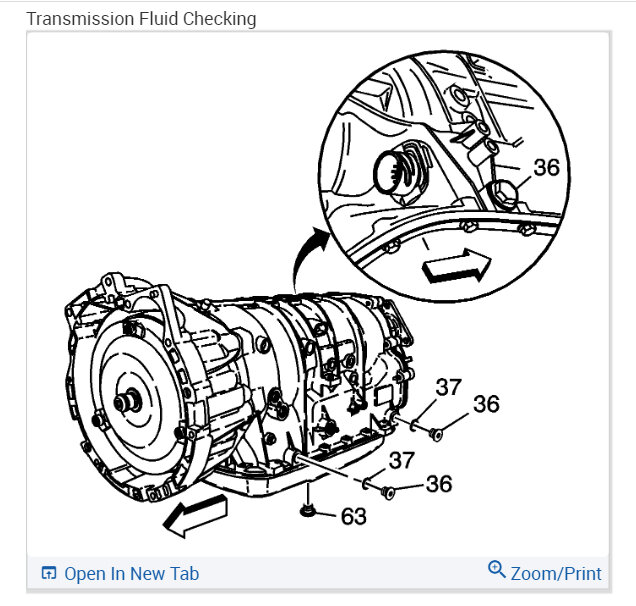 Transmission Fluid Checking

36

37

36

37

36

63

Open In New Tab

Zoom/Print