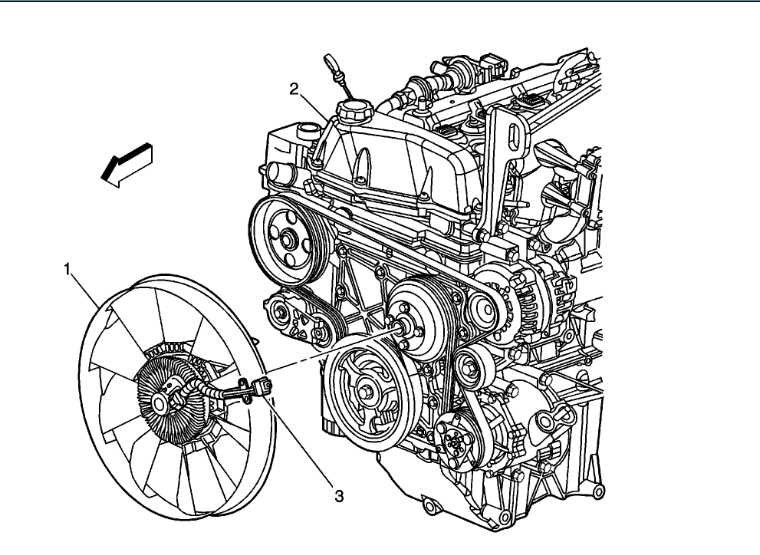 2
1
3