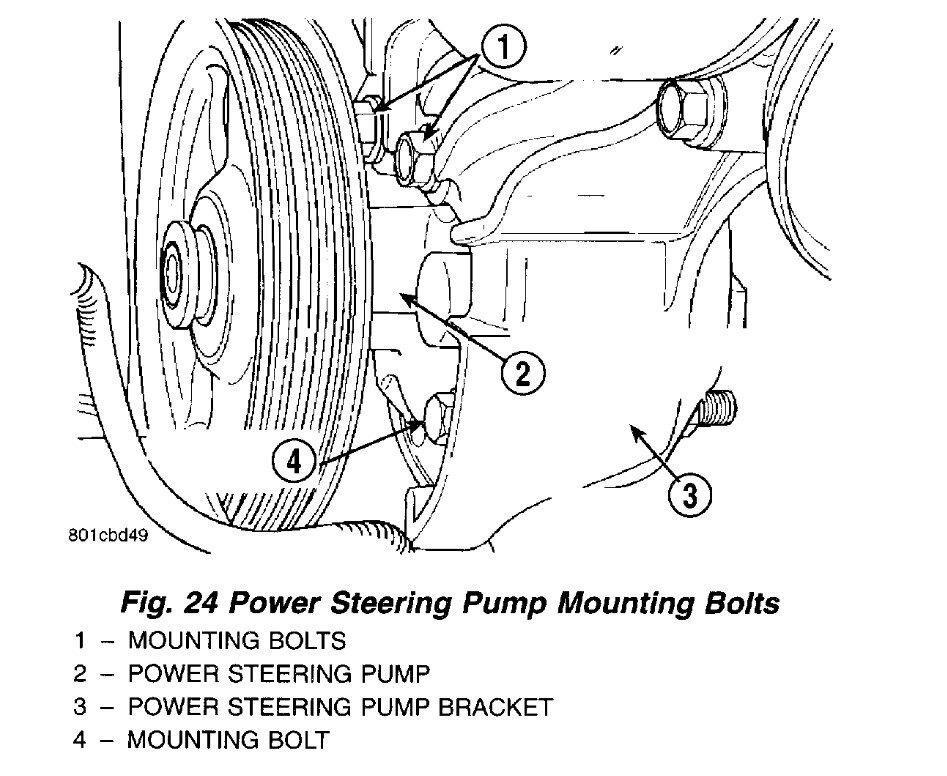 1

2

4

3

801cbd49

Fig. 24 Power Steering Pump Mounting Bolts

1 – MOUNTING BOLTS
2 – POWER STEERING PUMP
3 – POWER STEERING PUMP BRACKET
4 – MOUNTING BOLT