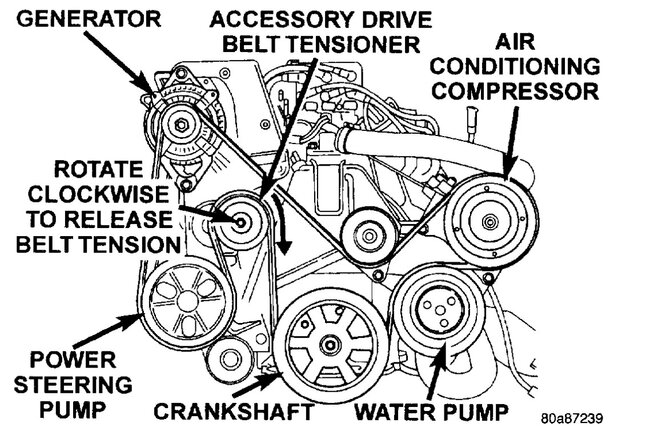 GENERATOR

ACCESSORY DRIVE BELT TENSIONER

AIR CONDITIONING COMPRESSOR

ROTATE CLOCKWISE TO RELEASE BELT TENSION

POWER STEERING PUMP

CRANKSHAFT

WATER PUMP

80a87239