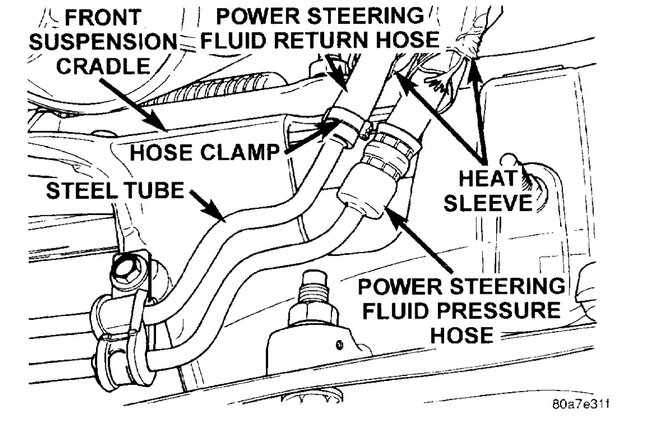 FRONT SUSPENSION CRADLE

POWER STEERING FLUID RETURN HOSE

HOSE CLAMP

STEEL TUBE

HEAT SLEEVE

POWER STEERING FLUID PRESSURE HOSE

80a7e31f