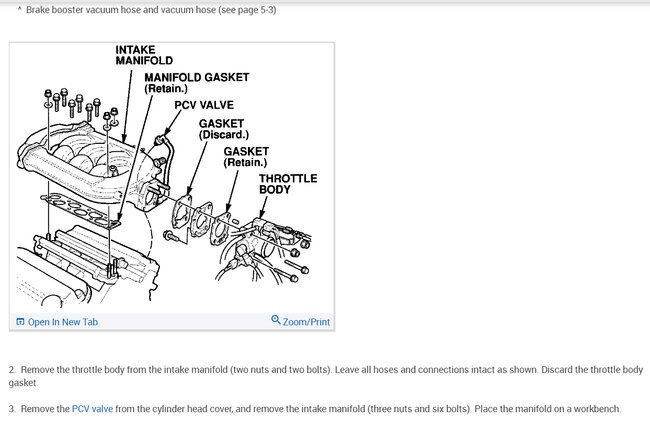 ^ Brake booster vacuum hose and vacuum hose (see page 5-3)

INTAKE MANIFOLD

MANIFOLD GASKET (Retain.)

PCV VALVE

GASKET (Discard.)

GASKET (Retain.)

THROTTLE BODY

Open In New Tab

Zoom/Print

2. Remove the throttle body from the intake manifold (two nuts and two bolts). Leave all hoses and connections intact as shown. Discard the throttle body gasket.

3. Remove the PCV valve from the cylinder head cover, and remove the intake manifold (three nuts and six bolts). Place the manifold on a workbench.