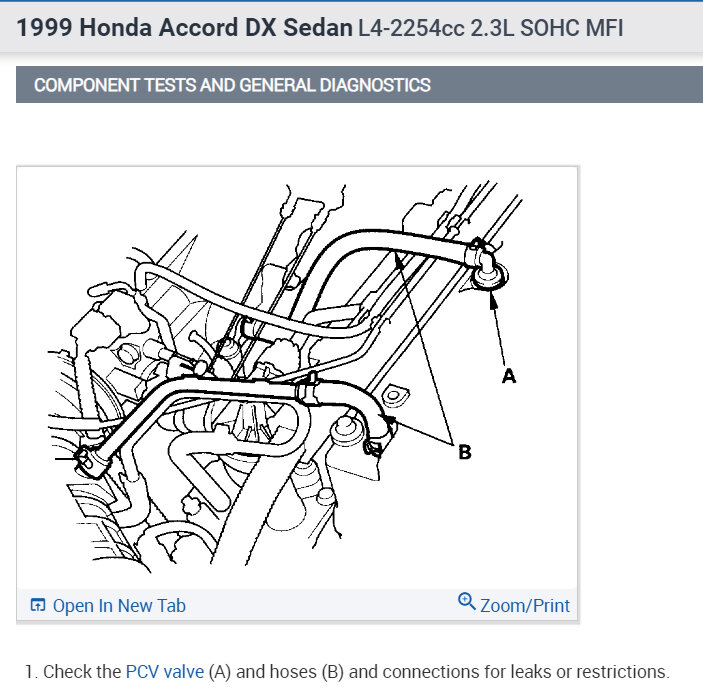 1999 Honda Accord DX Sedan L4-2254cc 2.3L SOHC MFI

COMPONENT TESTS AND GENERAL DIAGNOSTICS

A

B

Open In New Tab

Zoom/Print

1. Check the PCV valve (A) and hoses (B) and connections for leaks or restrictions.