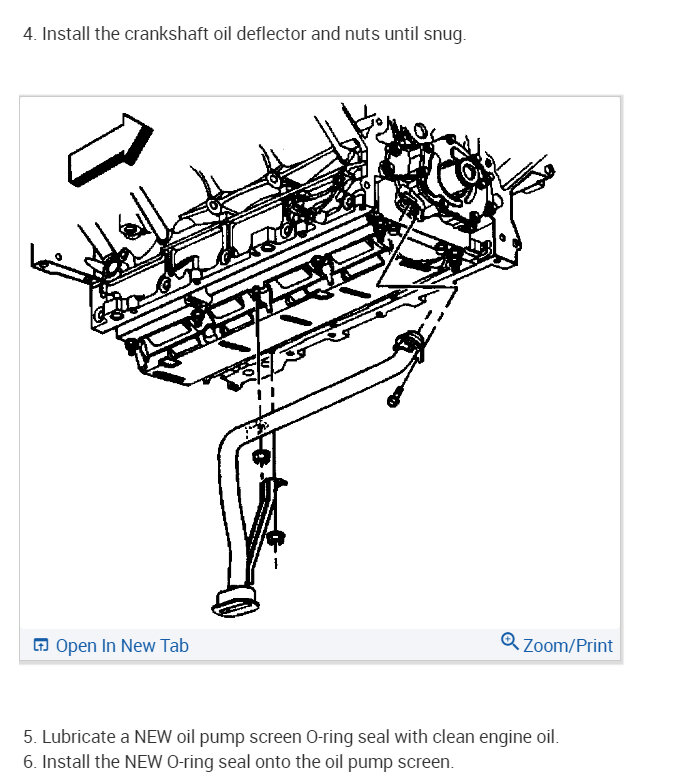 4. Install the crankshaft oil deflector and nuts until snug.

Open In New Tab

Zoom/Print

5. Lubricate a NEW oil pump screen O-ring seal with clean engine oil.
6. Install the NEW O-ring seal onto the oil pump screen.