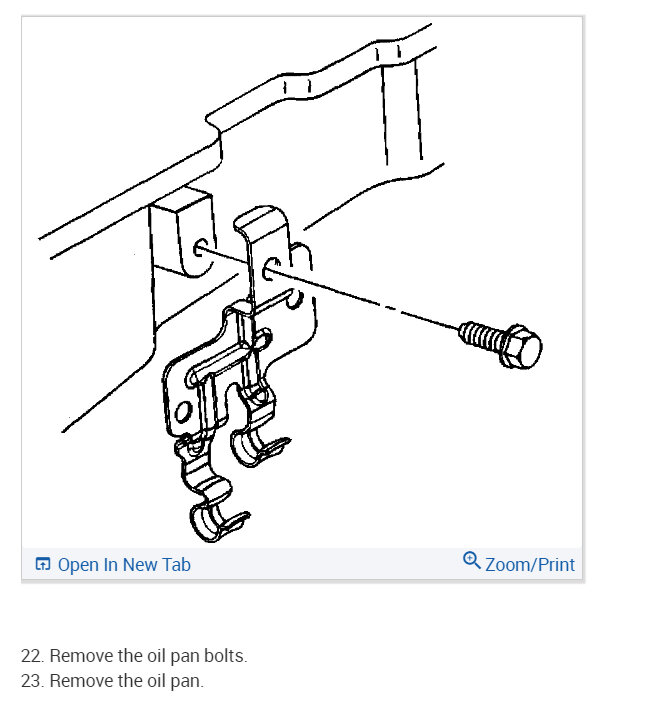 Open In New Tab

Zoom/Print

22. Remove the oil pan bolts.
23. Remove the oil pan.