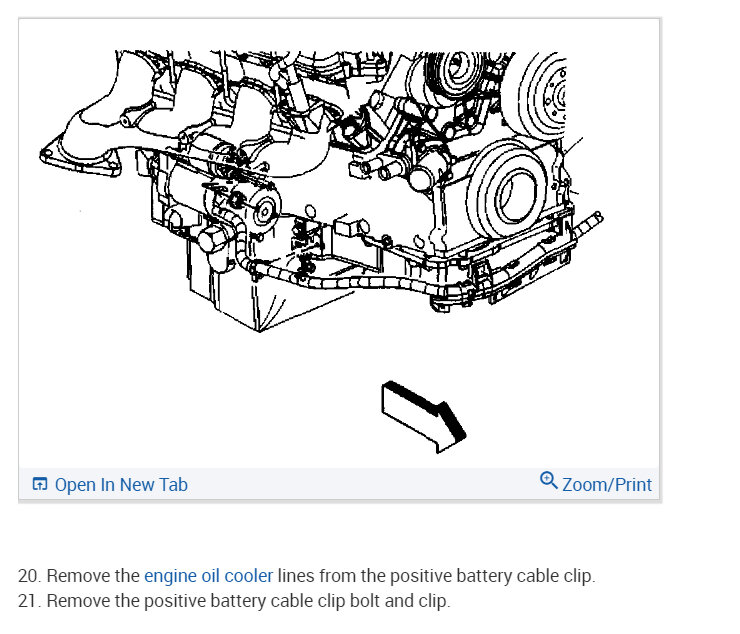 Open In New Tab

Zoom/Print

20. Remove the engine oil cooler lines from the positive battery cable clip.
21. Remove the positive battery cable clip bolt and clip.