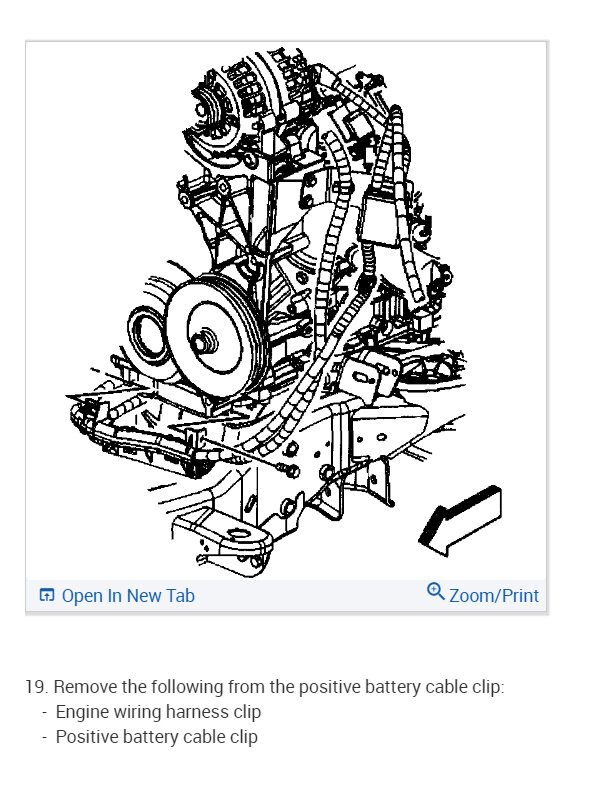 Open In New Tab

Zoom/Print

19. Remove the following from the positive battery cable clip:
- Engine wiring harness clip
- Positive battery cable clip