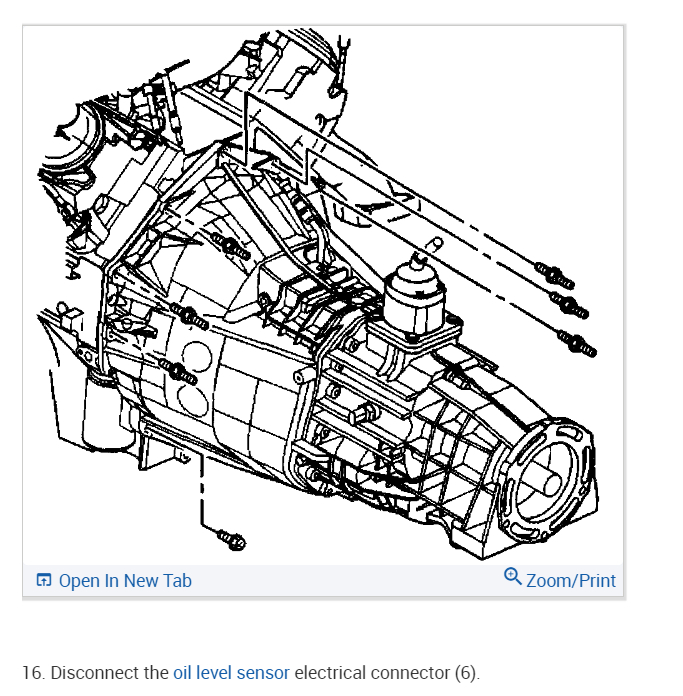 Open In New Tab

Zoom/Print

16. Disconnect the oil level sensor electrical connector (6).