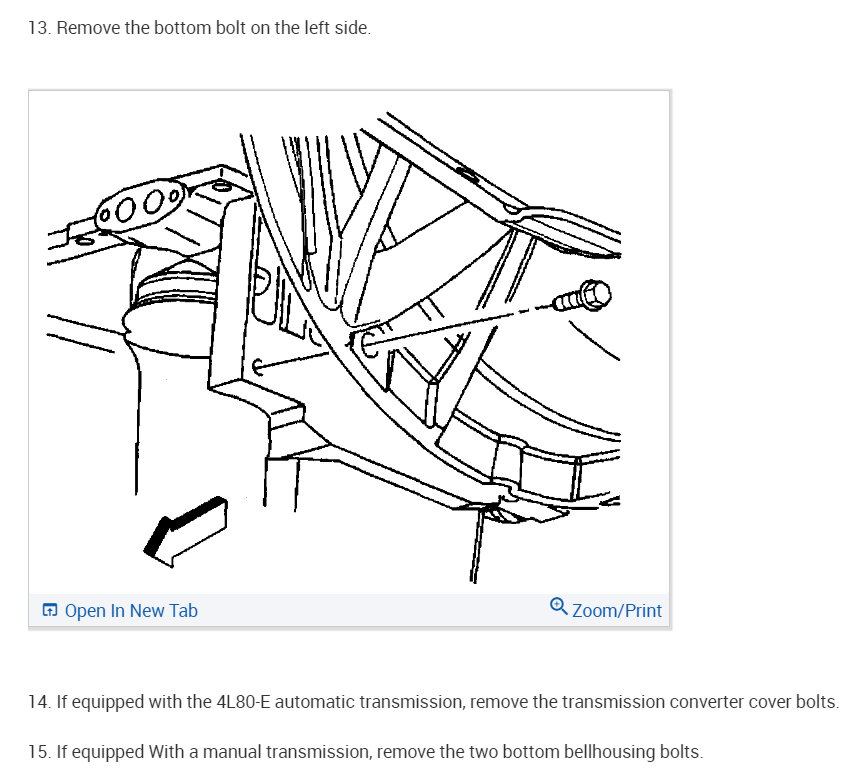 13. Remove the bottom bolt on the left side.

Open In New Tab

Zoom/Print

14. If equipped with the 4L80-E automatic transmission, remove the transmission converter cover bolts.

15. If equipped With a manual transmission, remove the two bottom bellhousing bolts.