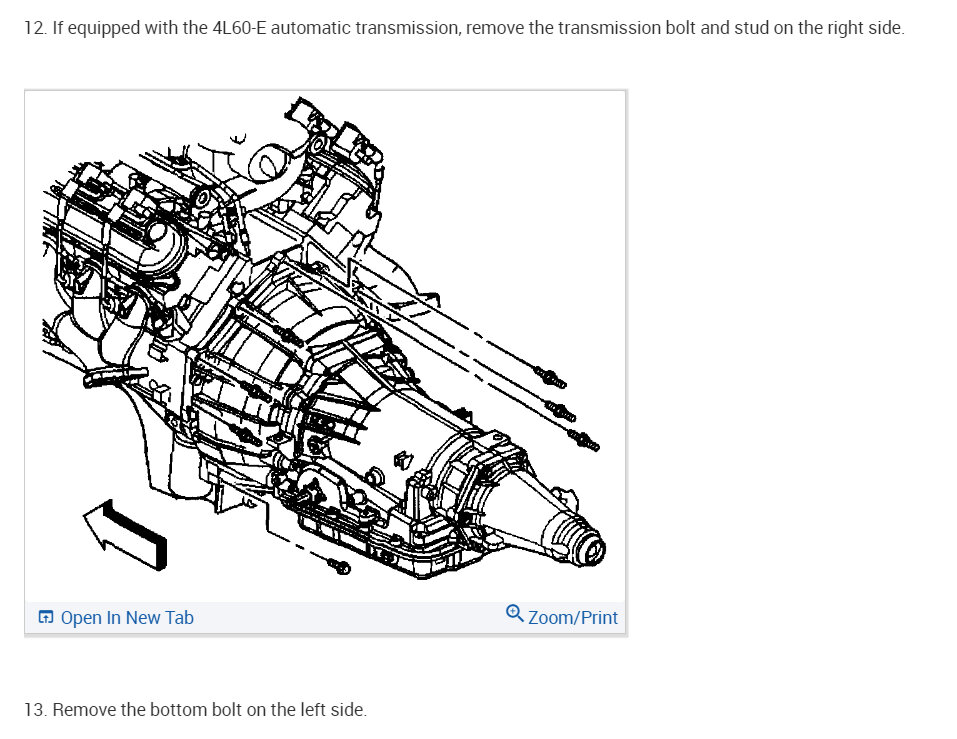 12. If equipped with the 4L60-E automatic transmission, remove the transmission bolt and stud on the right side.

Open In New Tab

Zoom/Print

13. Remove the bottom bolt on the left side.