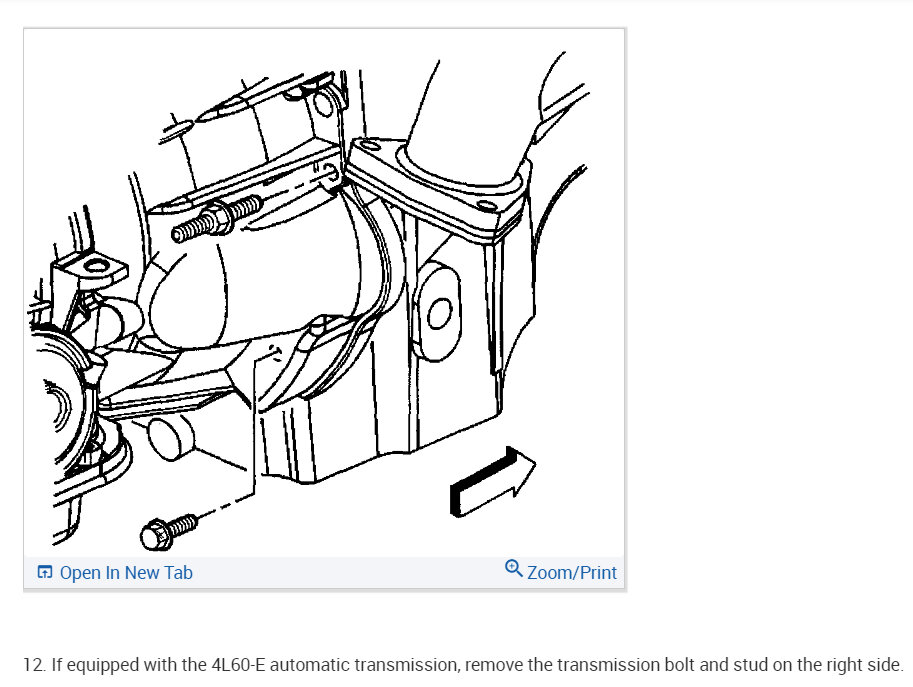 Open In New Tab

Zoom/Print

12. If equipped with the 4L60-E automatic transmission, remove the transmission bolt and stud on the right side.