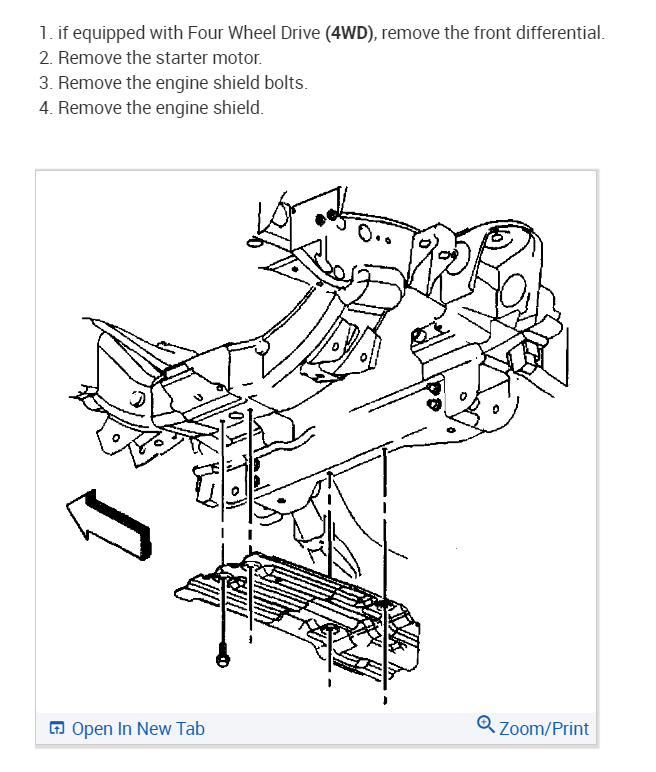 1. if equipped with Four Wheel Drive (4WD), remove the front differential.
2. Remove the starter motor.
3. Remove the engine shield bolts.
4. Remove the engine shield.

Open In New Tab

Zoom/Print