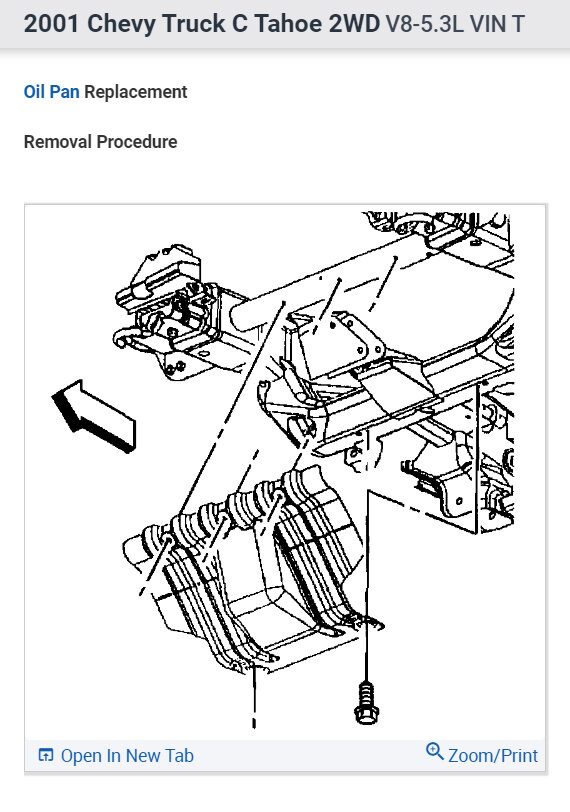 2001 Chevy Truck C Tahoe 2WD V8-5.3L VIN T

Oil Pan Replacement

Removal Procedure

Open In New Tab

Zoom/Print