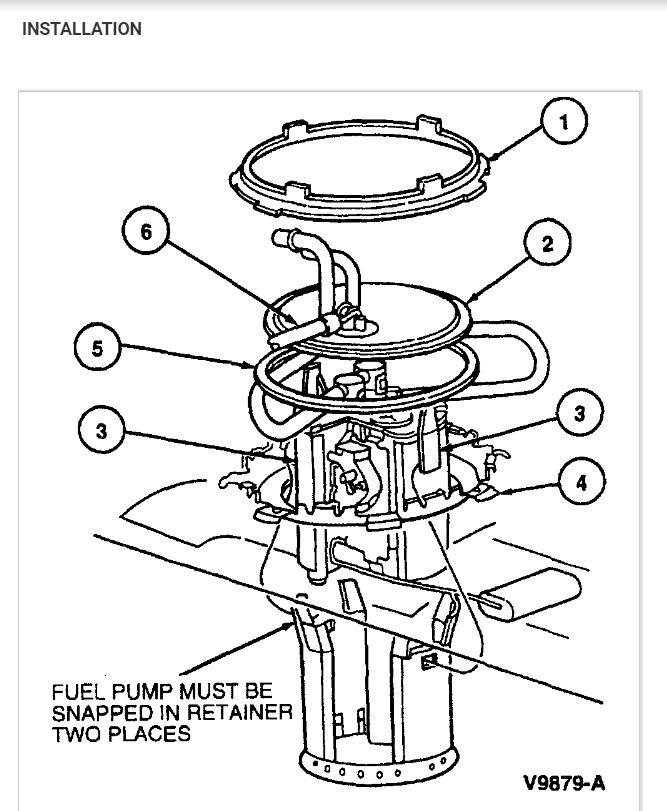 INSTALLATION

1

6

2

5

3

3

4

FUEL PUMP MUST BE SNAPPED IN RETAINER TWO PLACES

V9879-A