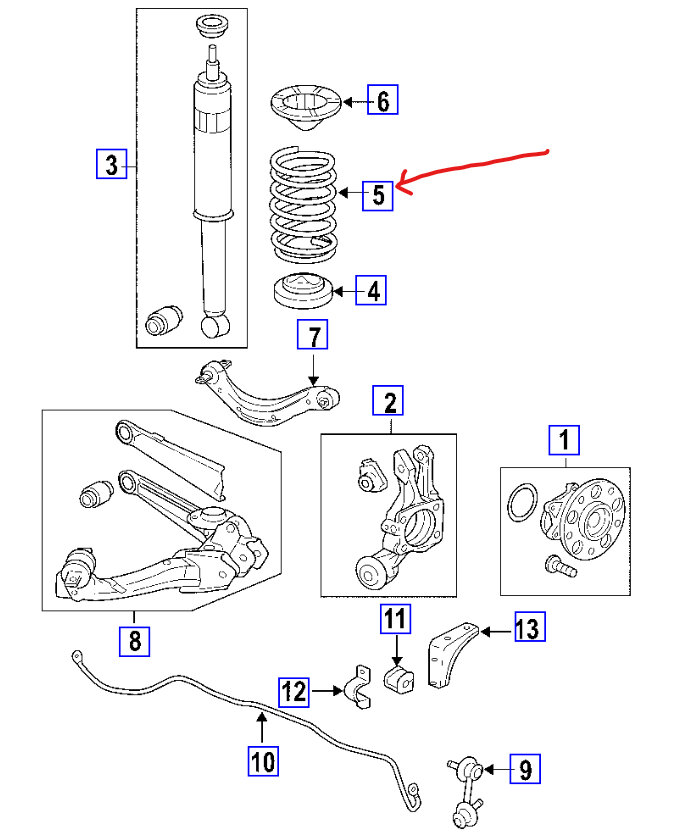 3
6
5
4
7
2
1
8
11
13
12
10
9